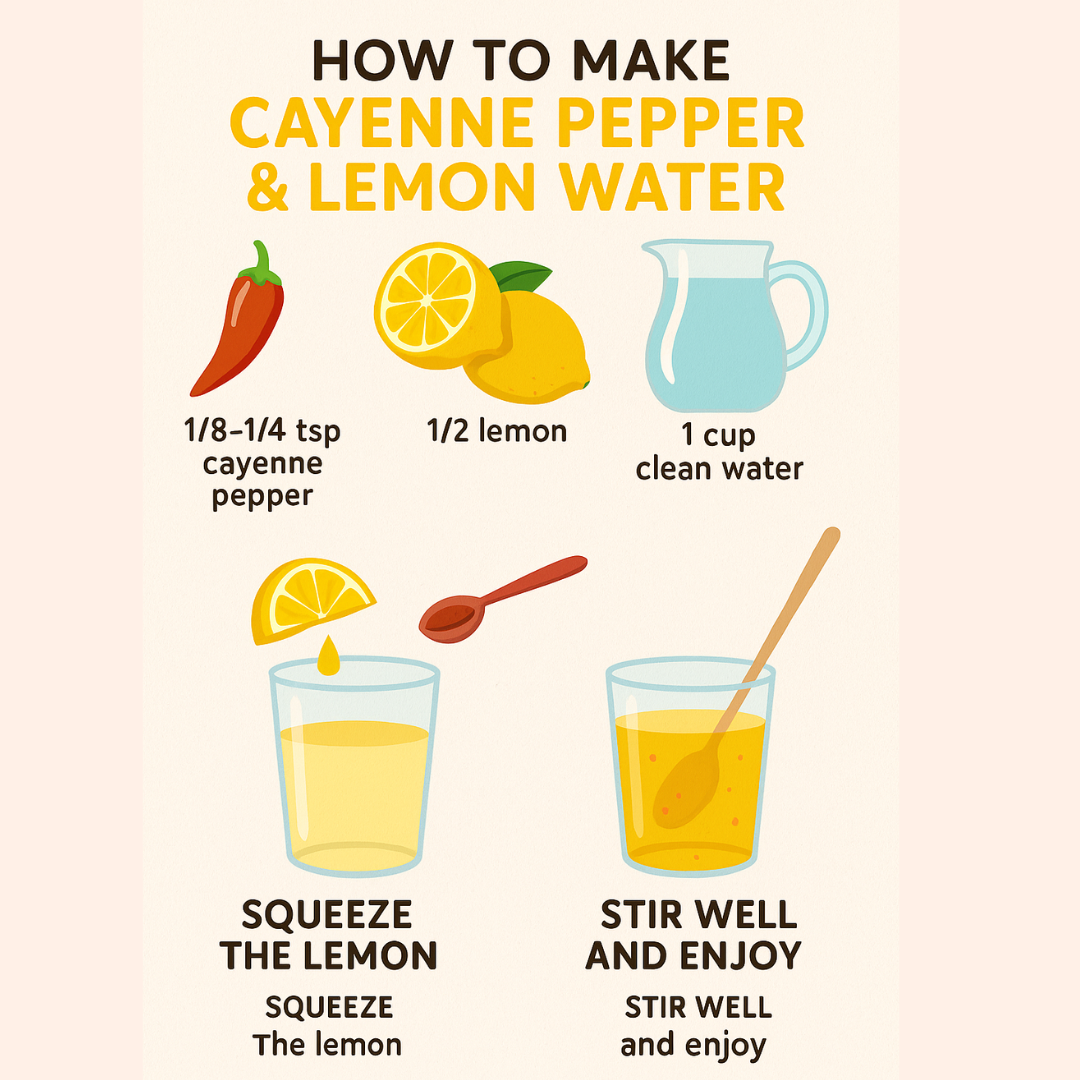 HOW TO MAKE
CAYENNE PEPPER
& LEMON WATER

1/8–1/4 tsp cayenne pepper

1/2 lemon

1 cup clean water

SQUEEZE THE LEMON

SQUEEZE The lemon

STIR WELL AND ENJOY

STIR WELL and enjoy