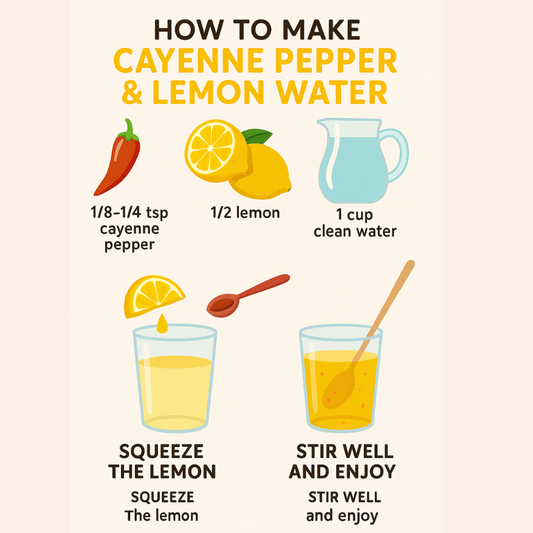 HOW TO MAKE
CAYENNE PEPPER & LEMON WATER

1/8–1/4 tsp cayenne pepper

1/2 lemon

1 cup clean water

SQUEEZE THE LEMON

SQUEEZE The lemon

STIR WELL AND ENJOY

STIR WELL and enjoy